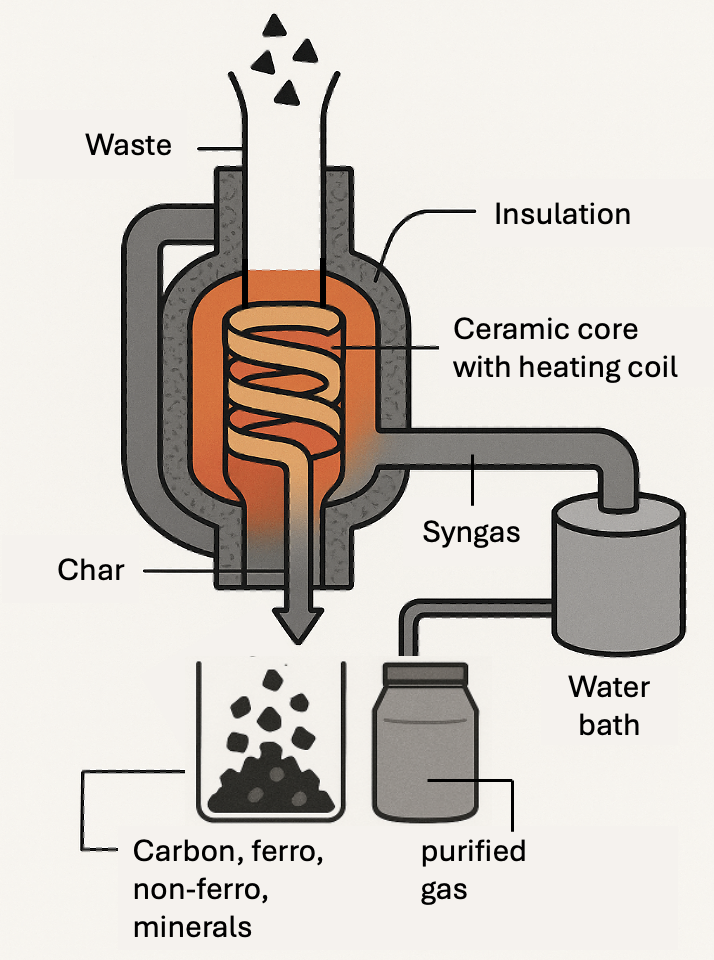 Waste

Insulation

Ceramic core with heating coil

Syngas

Char

Water bath

Carbon, ferro, non-ferro, minerals

purified gas